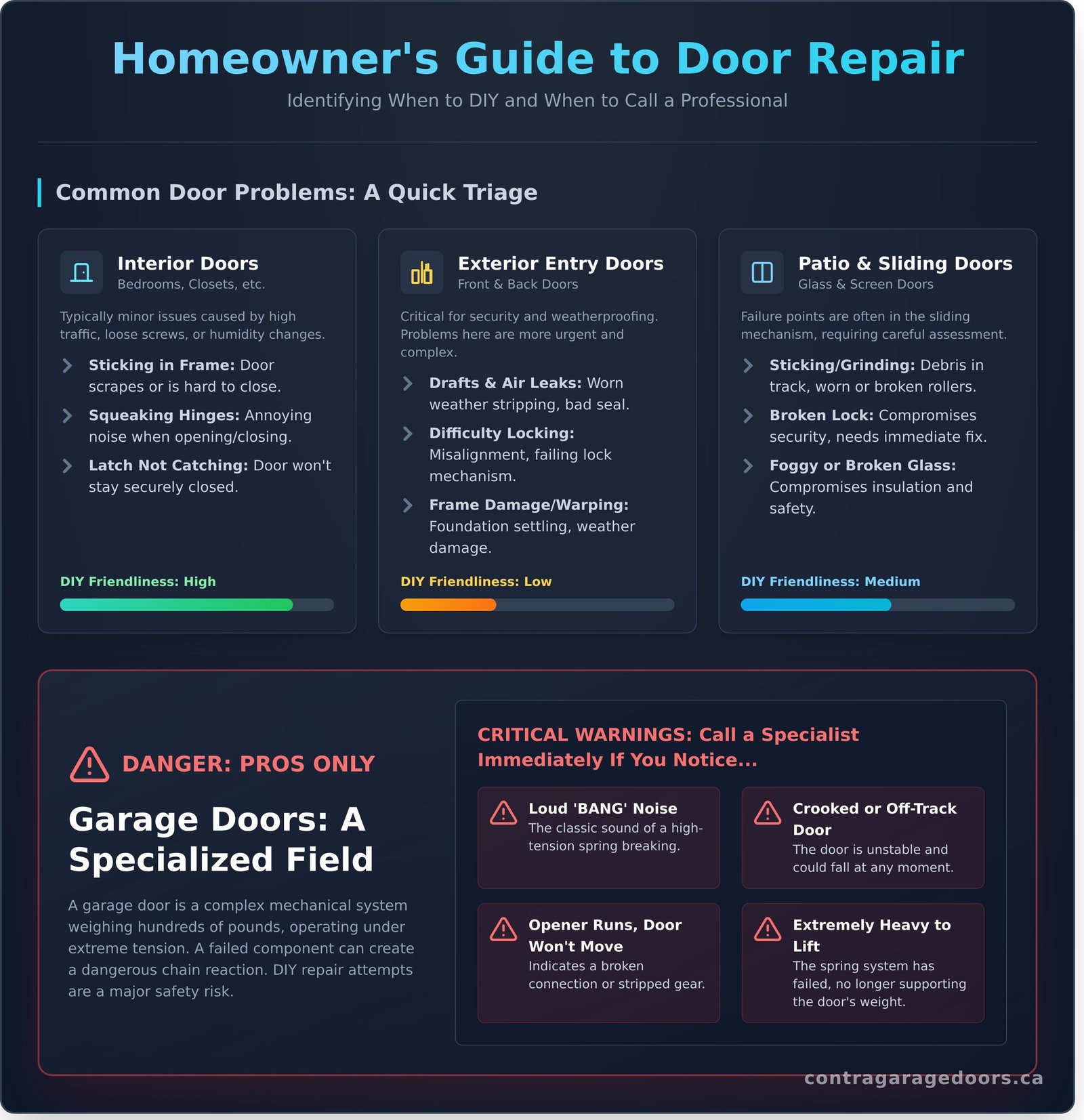 Homeowner's Guide to Door Repair

Identifying When to DIY and When to Call a Professional

Common Door Problems: A Quick Triage

Interior Doors
Bedrooms, Closets, etc.

Typically minor issues caused by high traffic, loose screws, or humidity changes.

Sticking in Frame: Door scrapes or is hard to close.

Squeaking Hinges: Annoying noise when opening/closing.

Latch Not Catching: Door won't stay securely closed.

DIY Friendliness: High

Exterior Entry Doors
Front & Back Doors

Critical for security and weatherproofing. Problems here are more urgent and complex.

Drafts & Air Leaks: Worn weather stripping, bad seal.

Difficulty Locking: Misalignment, failing lock mechanism.

Frame Damage/Warping: Foundation settling, weather damage.

DIY Friendliness: Low

Patio & Sliding Doors
Glass & Screen Doors

Failure points are often in the sliding mechanism, requiring careful assessment.

Sticking/Grinding: Debris in track, worn or broken rollers.

Broken Lock: Compromises security, needs immediate fix.

Foggy or Broken Glass: Compromises insulation and safety.

DIY Friendliness: Medium

DANGER: PROS ONLY

Garage Doors: A Specialized Field

A garage door is a complex mechanical system weighing hundreds of pounds, operating under extreme tension. A failed component can create a dangerous chain reaction. DIY repair attempts are a major safety risk.

CRITICAL WARNINGS: Call a Specialist Immediately If You Notice...

Loud 'BANG' Noise
The classic sound of a high-tension spring breaking.

Crooked or Off-Track Door
The door is unstable and could fall at any moment.

Opener Runs, Door Won't Move
Indicates a broken connection or stripped gear.

Extremely Heavy to Lift
The spring system has failed, no longer supporting the door's weight.

contragaragedoors.ca